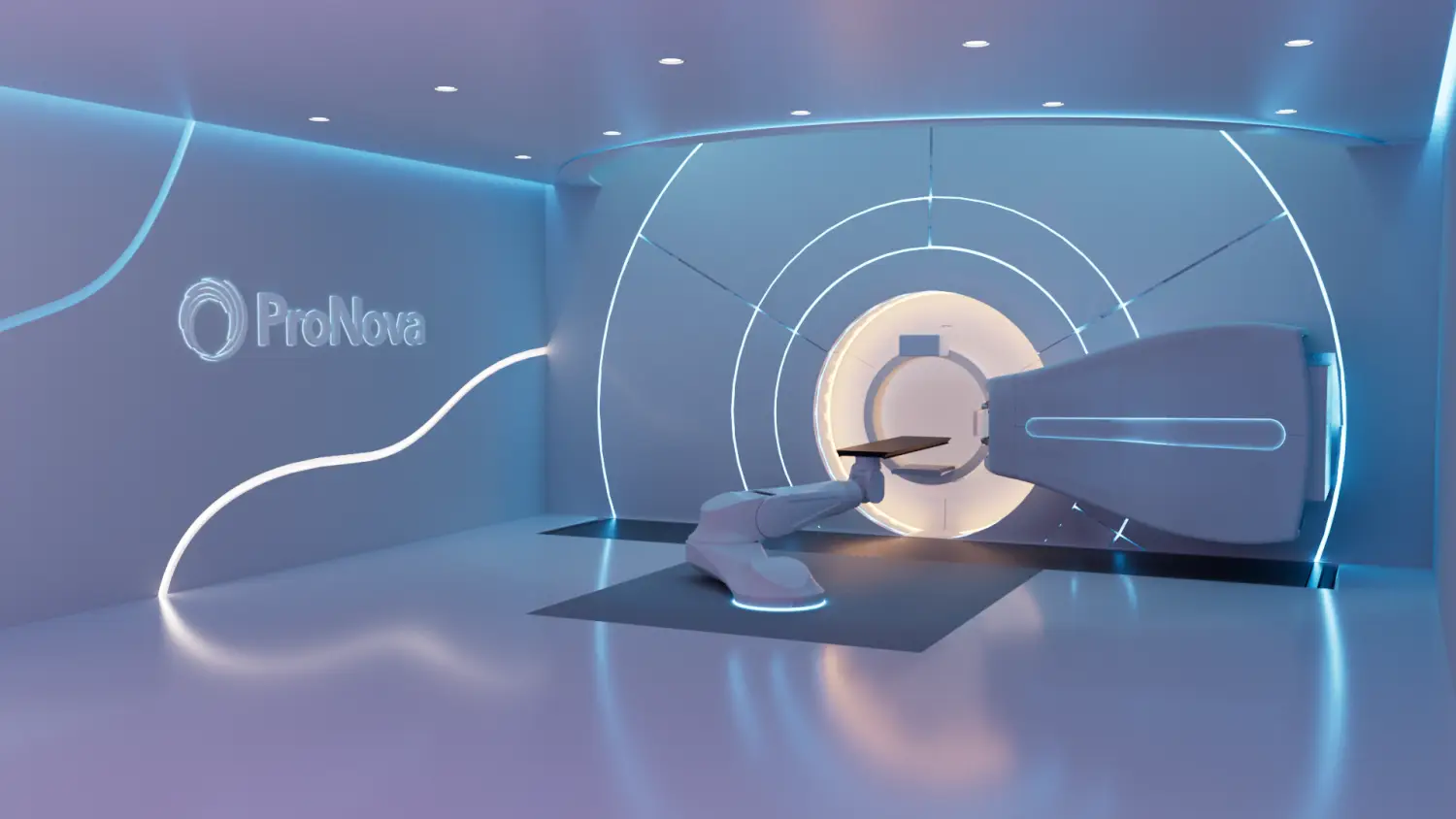 ProNova