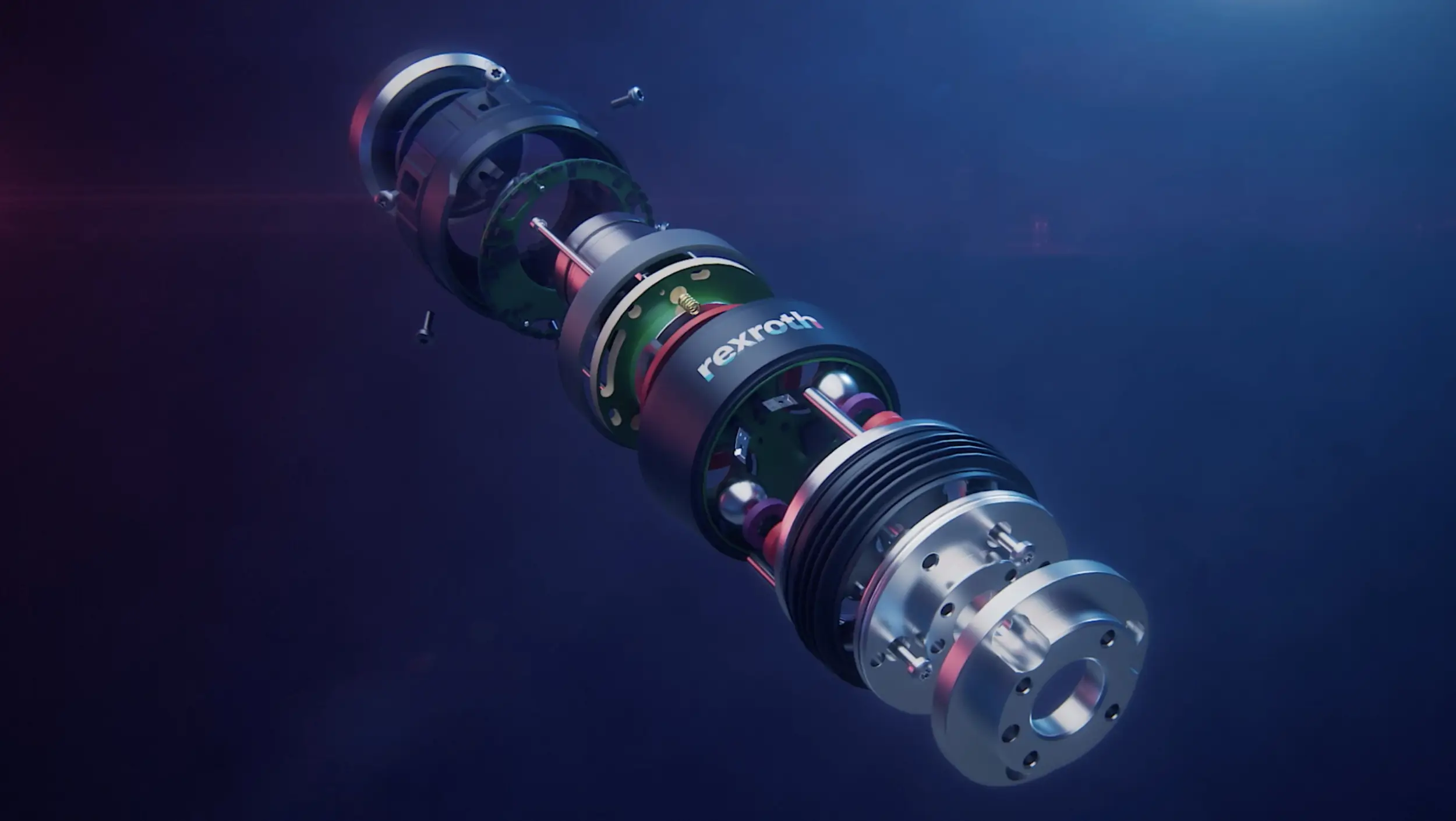 rexroth